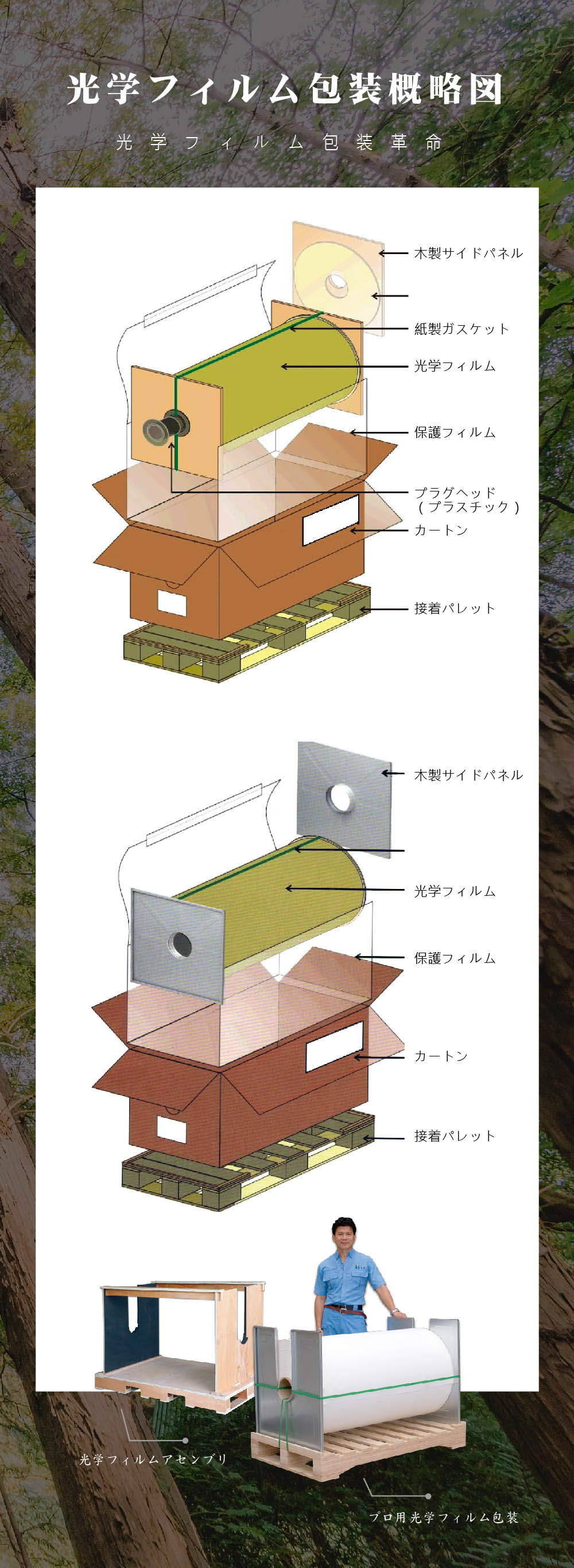 光学フィルム包装概略図

光学フィルム包装革命

木製サイドパネル

紙製ガスケット

光学フィルム

保護フィルム

プラグヘッド
(プラスチック)

カートン

接着パレット

木製サイドパネル

光学フィルム

保護フィルム

カートン

接着パレット

光学フィルムアセンブリ

プロ用光学フィルム包装