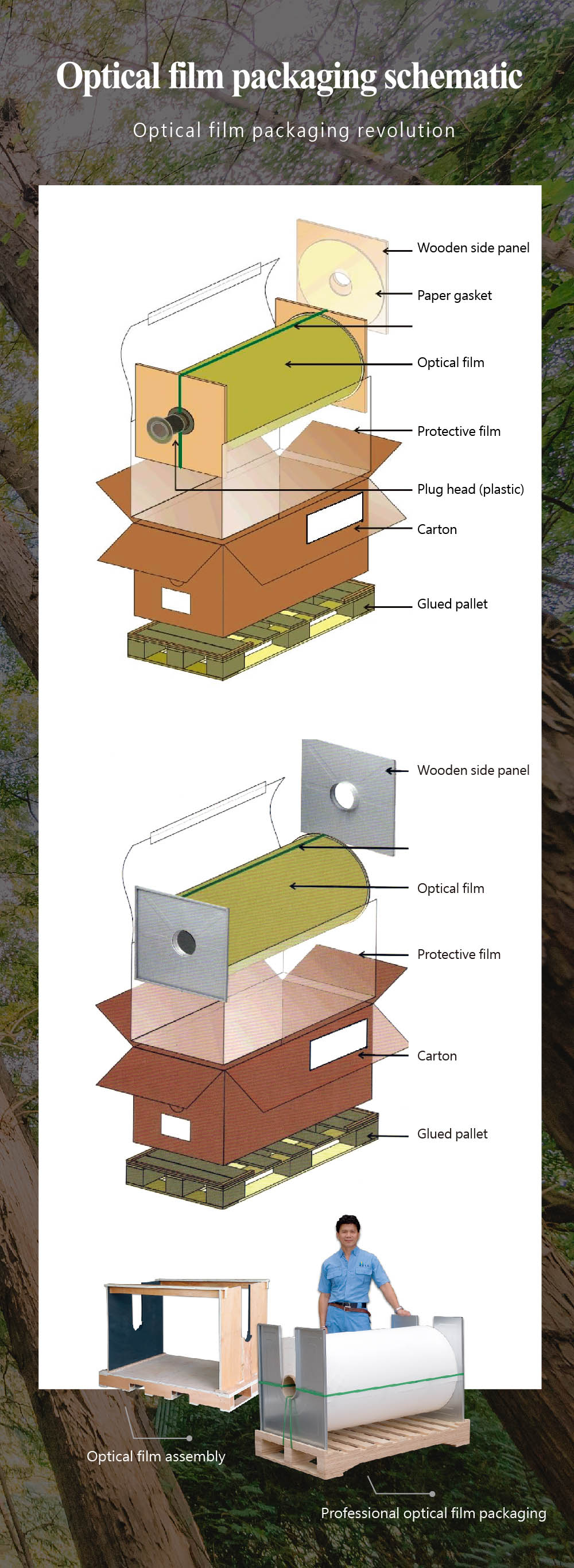 Optical film packaging schematic

Optical film packaging revolution

Wooden side panel

Paper gasket

Optical film

Protective film

Plug head (plastic)

Carton

Glued pallet

Wooden side panel

Optical film

Protective film

Carton

Glued pallet

Optical film assembly

Professional optical film packaging