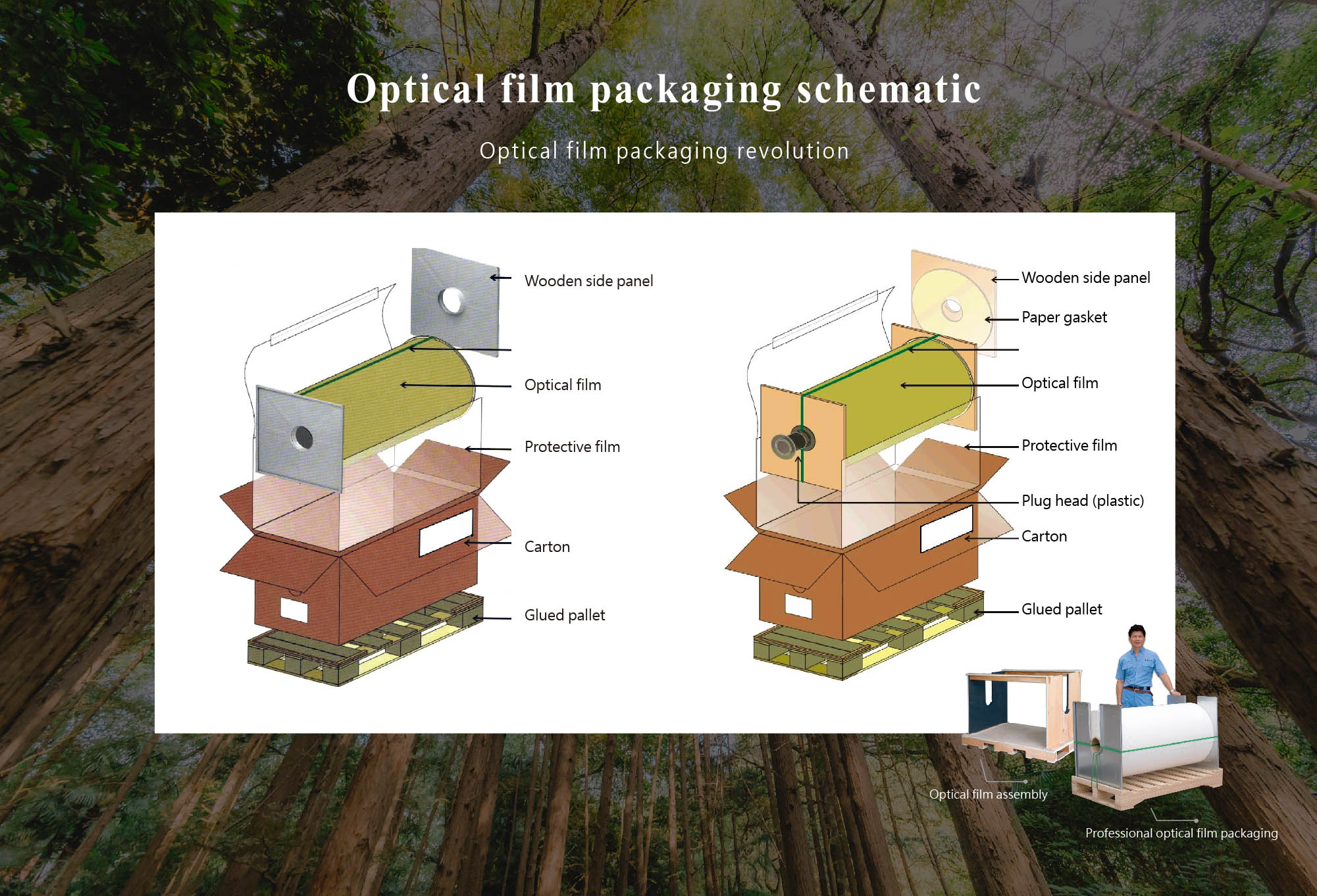 Optical film packaging schematic

Optical film packaging revolution

Wooden side panel

Optical film

Protective film

Carton

Glued pallet

Wooden side panel

Paper gasket

Optical film

Protective film

Plug head (plastic)

Carton

Glued pallet

Optical film assembly

Professional optical film packaging